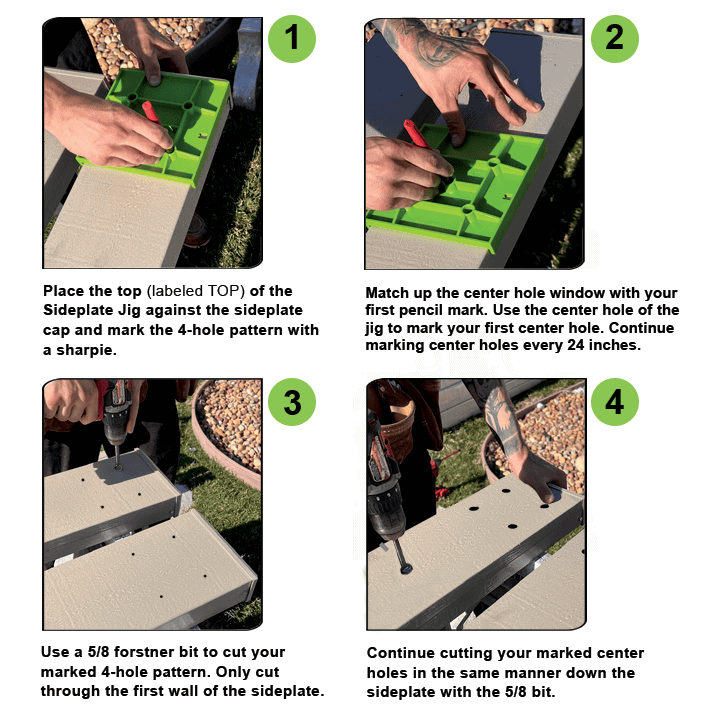 1

Place the top (labeled TOP) of the Sideplate Jig against the sideplate cap and mark the 4-hole pattern with a sharpie.

2

Match up the center hole window with your first pencil mark. Use the center hole of the jig to mark your first center hole. Continue marking center holes every 24 inches.

3

Use a 5/8 forstner bit to cut your marked 4-hole pattern. Only cut through the first wall of the sideplate.

4

Continue cutting your marked center holes in the same manner down the sideplate with the 5/8 bit.